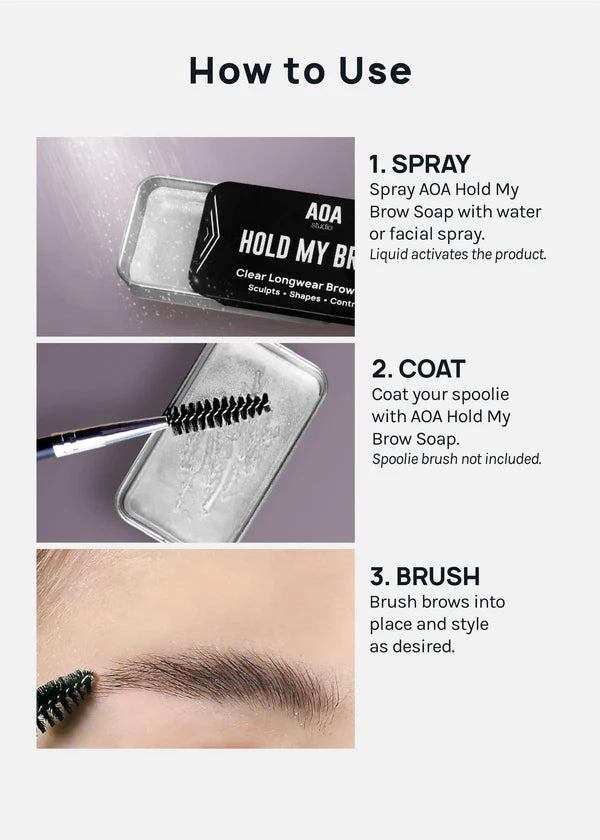 How to Use

AOA
studio
HOLD MY BR
Clear Longwear Brow
Sculpts • Shapes • Contr

1. SPRAY
Spray AOA Hold My Brow Soap with water or facial spray.
Liquid activates the product.

2. COAT
Coat your spoolie with AOA Hold My Brow Soap.
Spoolie brush not included.

3. BRUSH
Brush brows into place and style as desired.